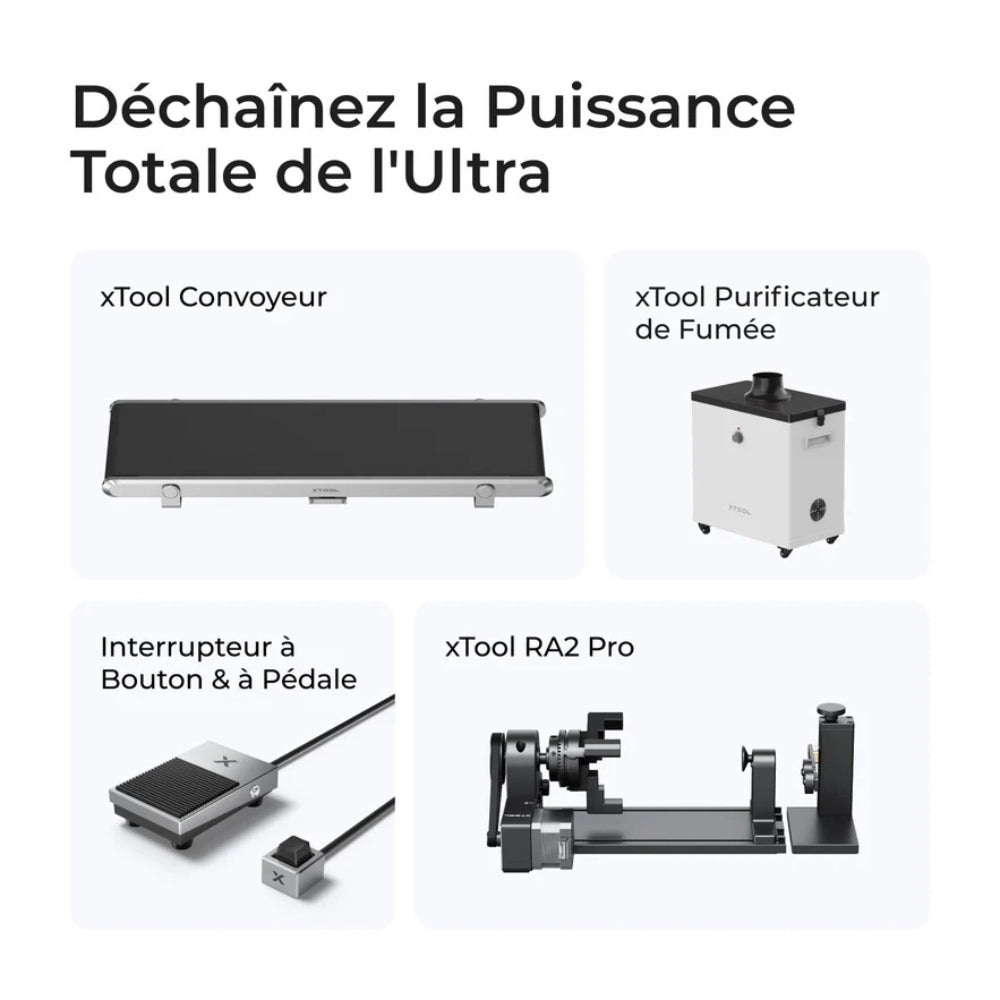 Déchaînez la Puissance Totale de l'Ultra

xTool Convoyeur

xTOOL

xTool Purificateur de Fumée

xTOOL

Interrupteur à Bouton & à Pédale

xTool RA2 Pro