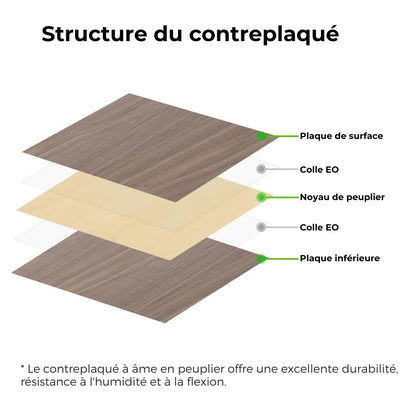 Structure du contreplaqué

Plaque de surface

Colle EO

Noyau de peuplier

Colle EO

Plaque inférieure

* Le contreplaqué à âme en peuplier offre une excellente durabilité, résistance à l'humidité et à la flexion.