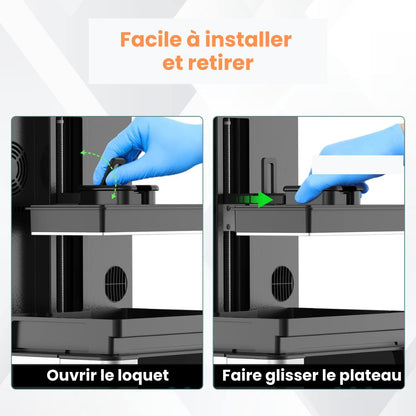 Facile à installer et retirer

Ouvrir le loquet

Faire glisser le plateau