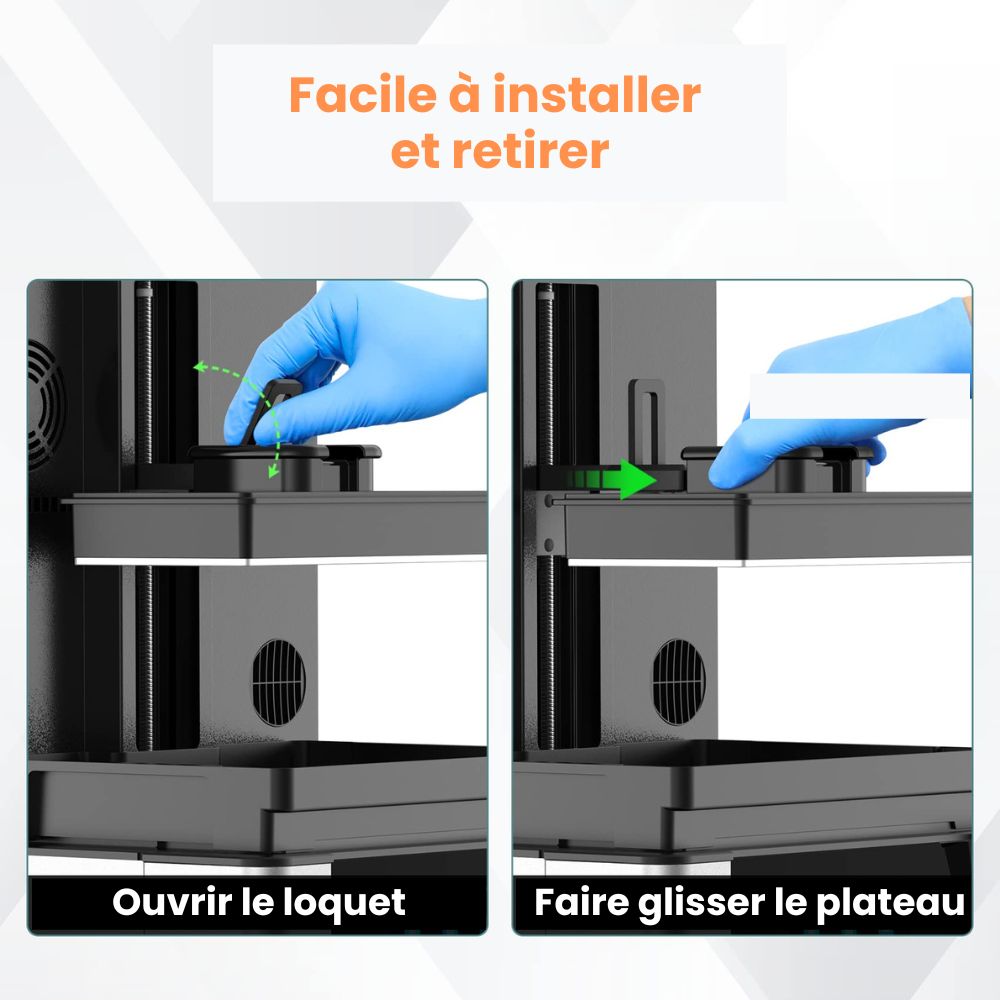 Facile à installer et retirer

Ouvrir le loquet

Faire glisser le plateau