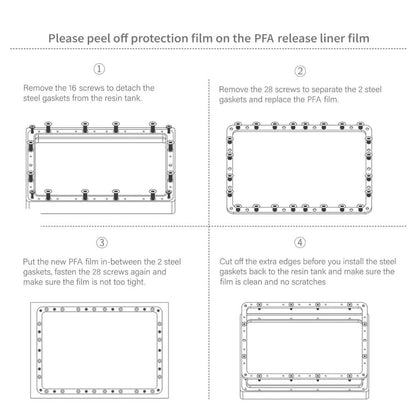 Please peel off protection film on the PFA release liner film

①

Remove the 16 screws to detach the steel gaskets from the resin tank.

②

Remove the 28 screws to separate the 2 steel gaskets and replace the PFA film.

③

Put the new PFA film in-between the 2 steel gaskets, fasten the 28 screws again and make sure the film is not too tight.

④

Cut off the extra edges before you install the steel gaskets back to the resin tank and make sure the film is clean and no scratches