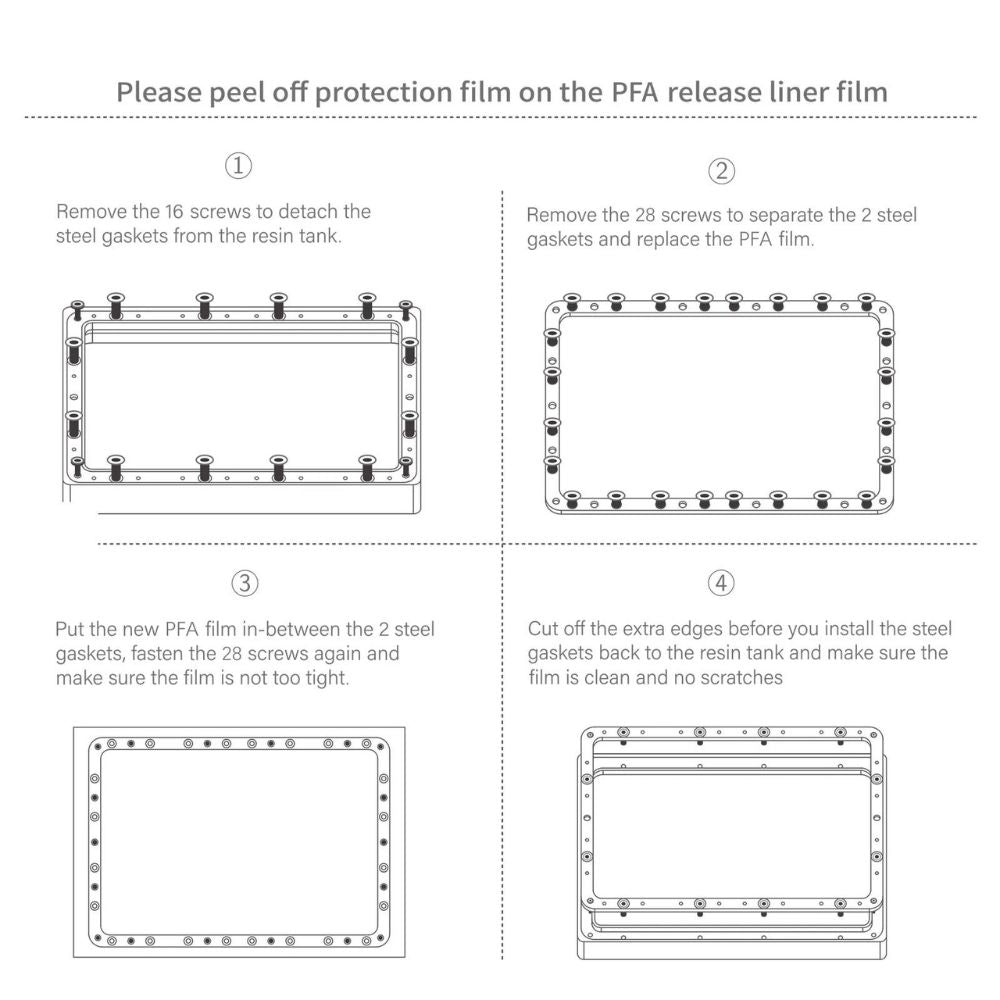 Please peel off protection film on the PFA release liner film

①

Remove the 16 screws to detach the steel gaskets from the resin tank.

②

Remove the 28 screws to separate the 2 steel gaskets and replace the PFA film.

③

Put the new PFA film in-between the 2 steel gaskets, fasten the 28 screws again and make sure the film is not too tight.

④

Cut off the extra edges before you install the steel gaskets back to the resin tank and make sure the film is clean and no scratches