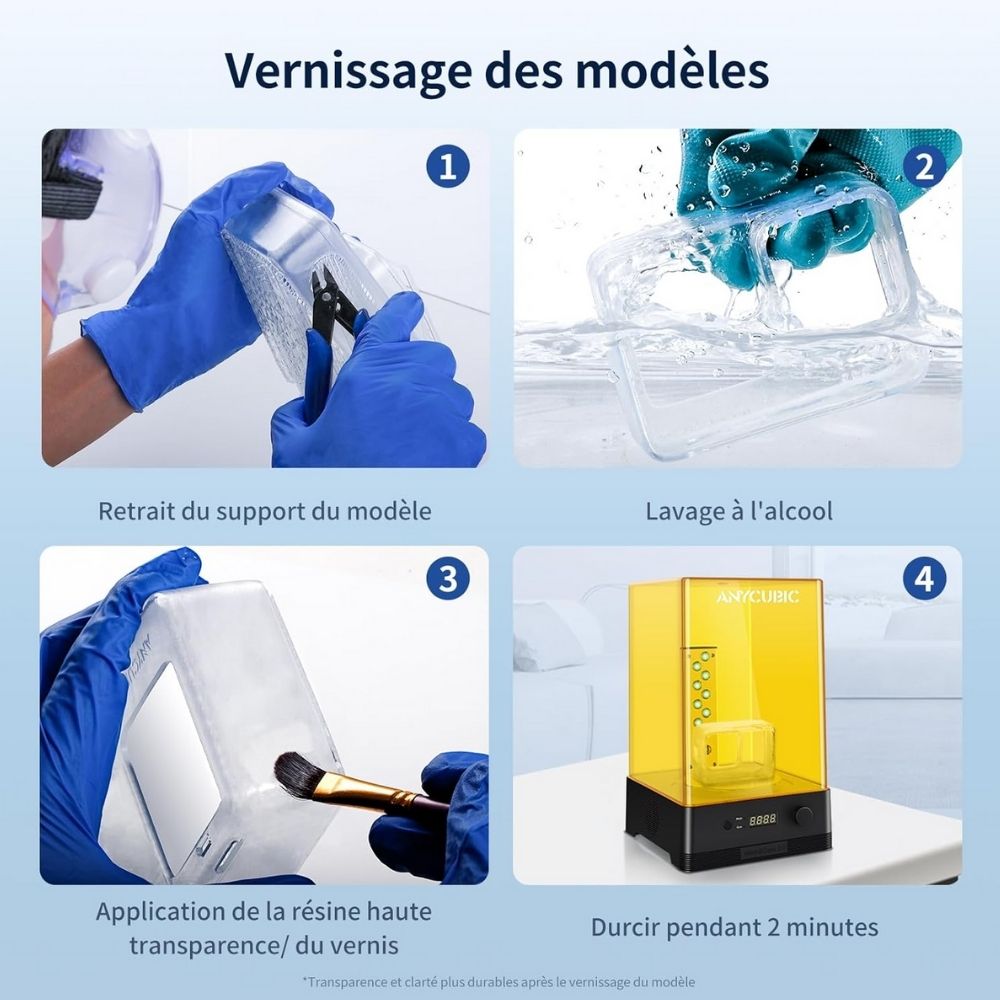 Vernissage des modèles

1

Retrait du support du modèle

2

Lavage à l'alcool

3

Application de la résine haute transparence/ du vernis

4

ANYCUBIC

8888

Durcir pendant 2 minutes

*Transparence et clarté plus durables après le vernissage du modèle